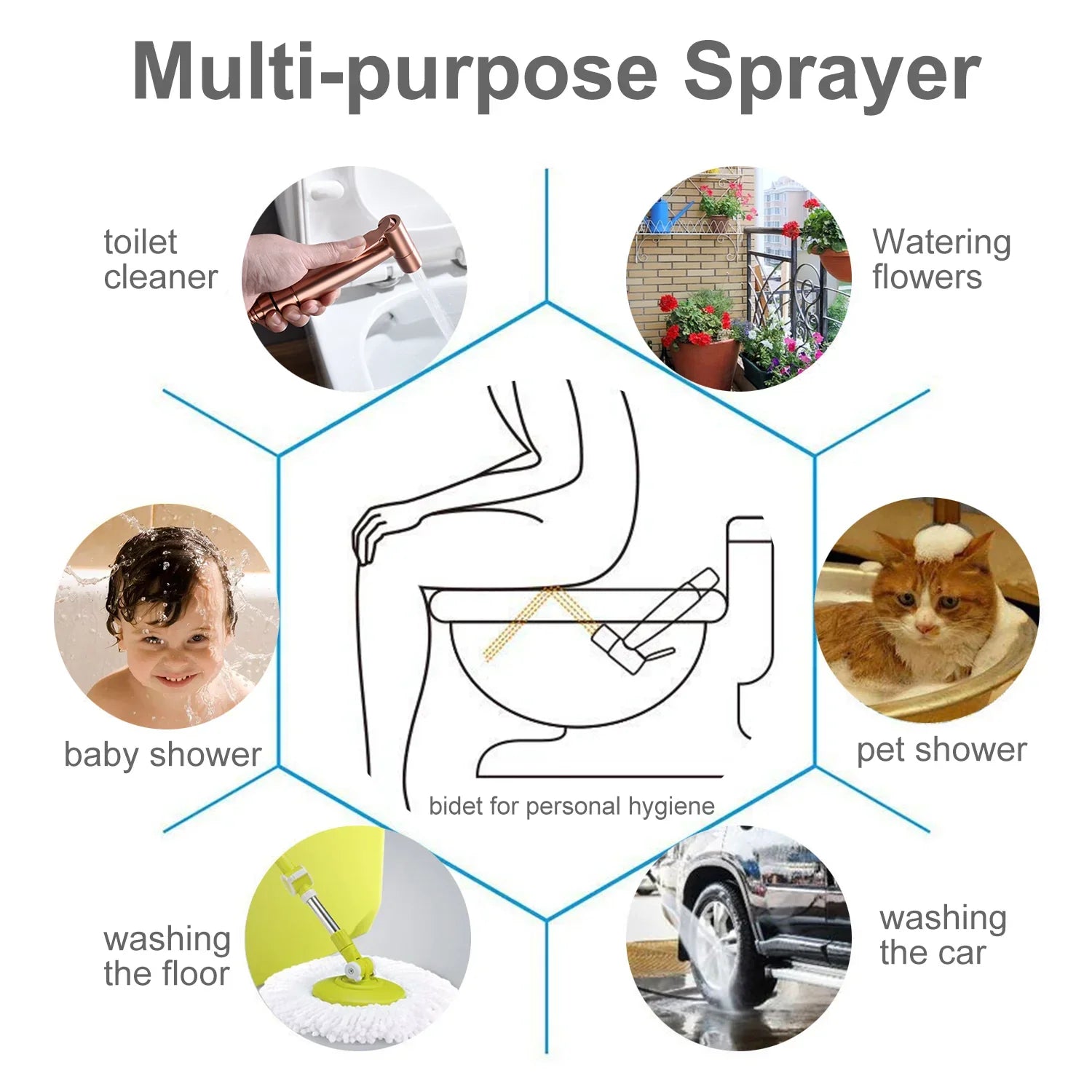 Multi-purpose Sprayer

toilet cleaner

Watering flowers

baby shower

pet shower

bidet for personal hygiene

washing the floor

washing the car