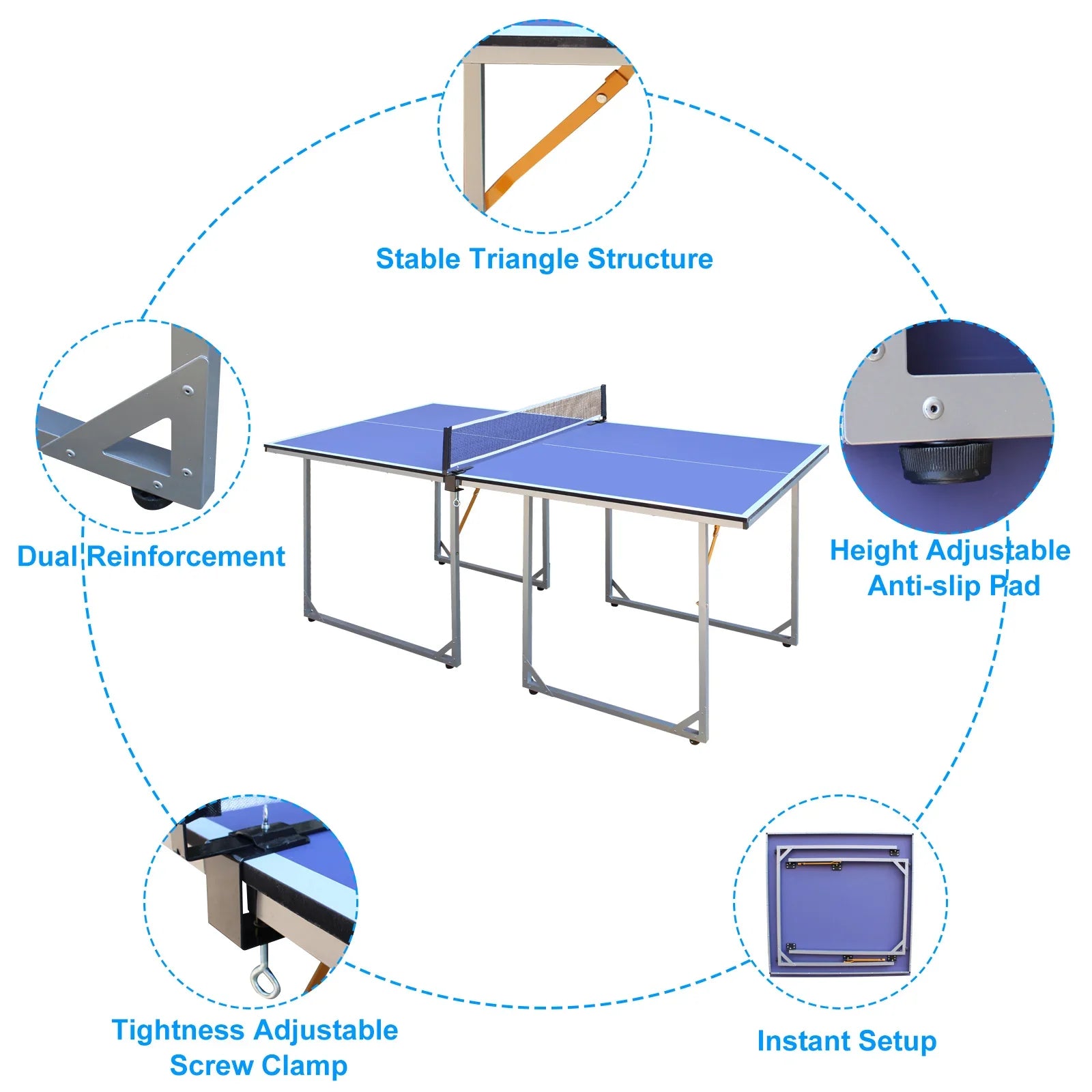 Stable Triangle Structure

Dual Reinforcement

Height Adjustable Anti-slip Pad

Tightness Adjustable Screw Clamp

Instant Setup