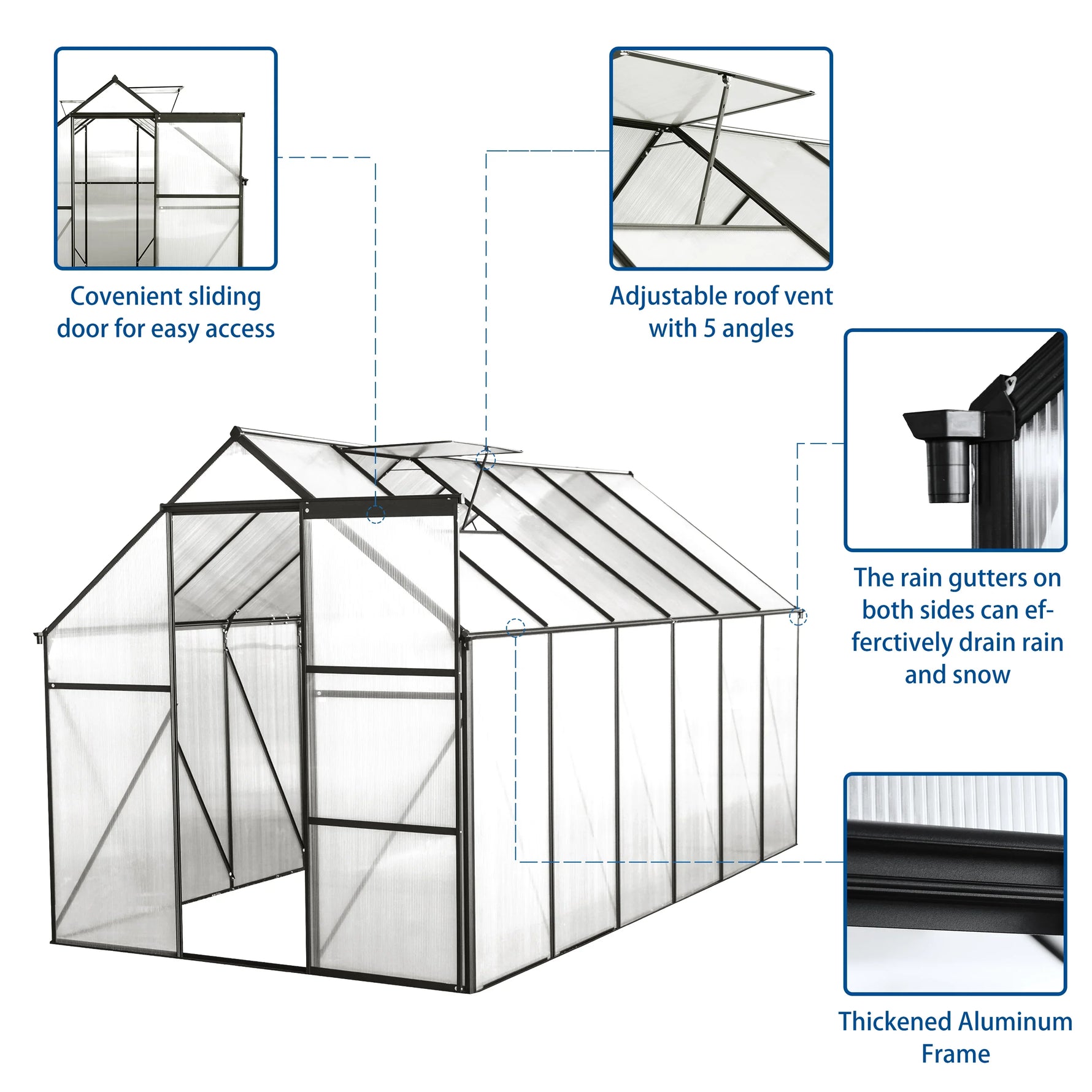 Covenient sliding door for easy access

Adjustable roof vent with 5 angles

The rain gutters on both sides can efferctively drain rain and snow

Thickened Aluminum Frame